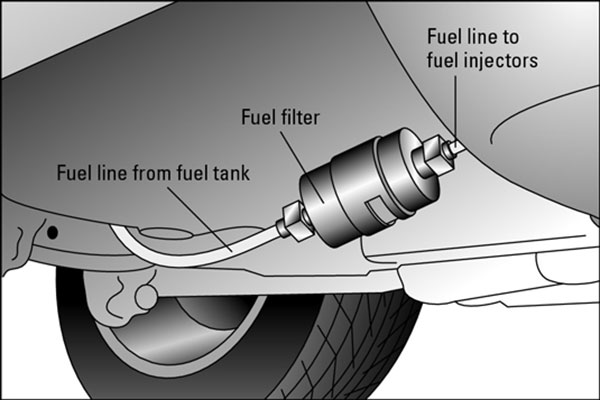 Fuel line to fuel injectors

Fuel filter

Fuel line from fuel tank